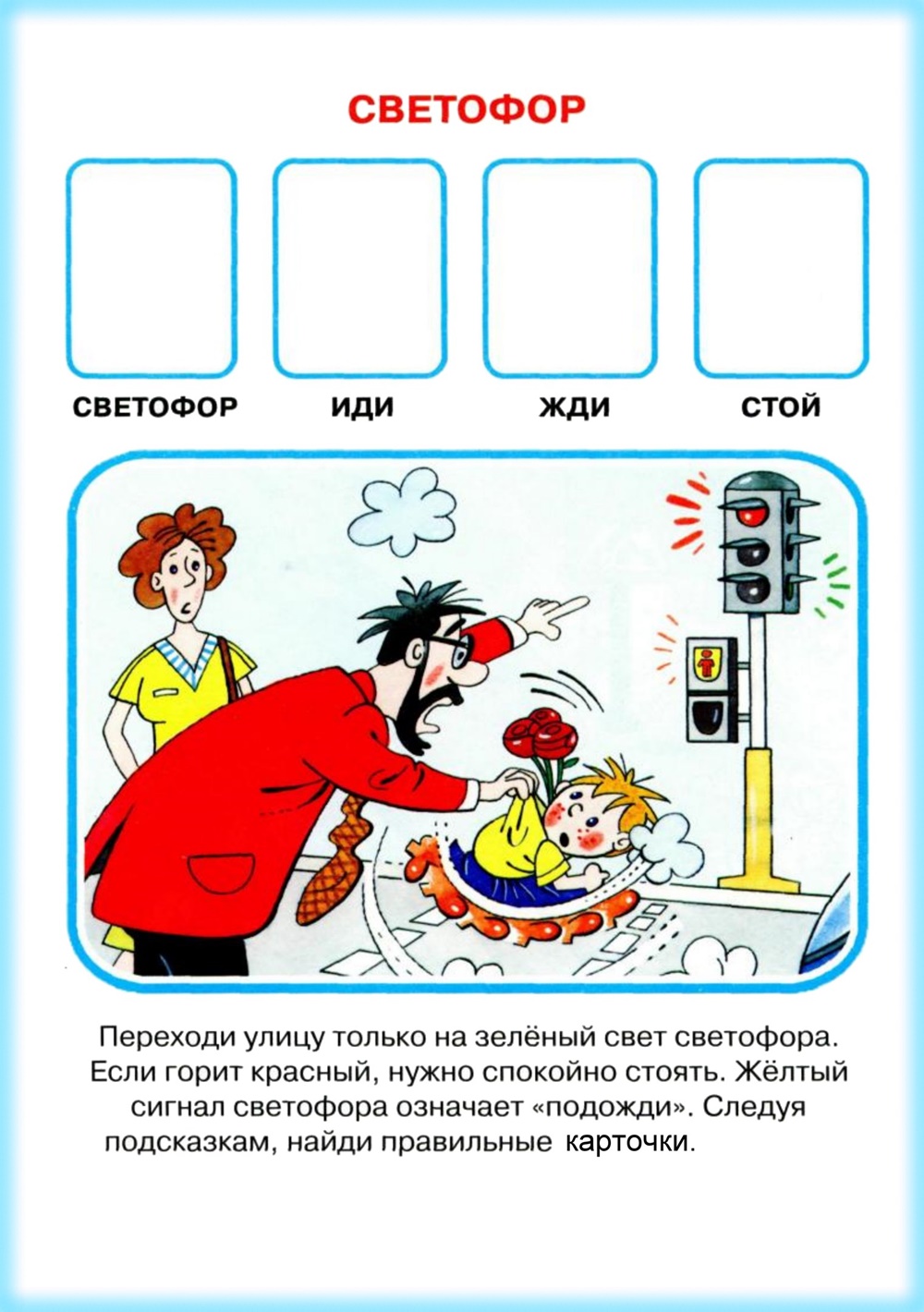 СВЕТОФОР

СВЕТОФОР ИДИ ЖДИ СТОЙ

Переходи улицу только на зелёный свет светофора. Если горит красный, нужно спокойно стоять. Жёлтый сигнал светофора означает «подожди». Следуя подсказкам, найди правильные карточки.